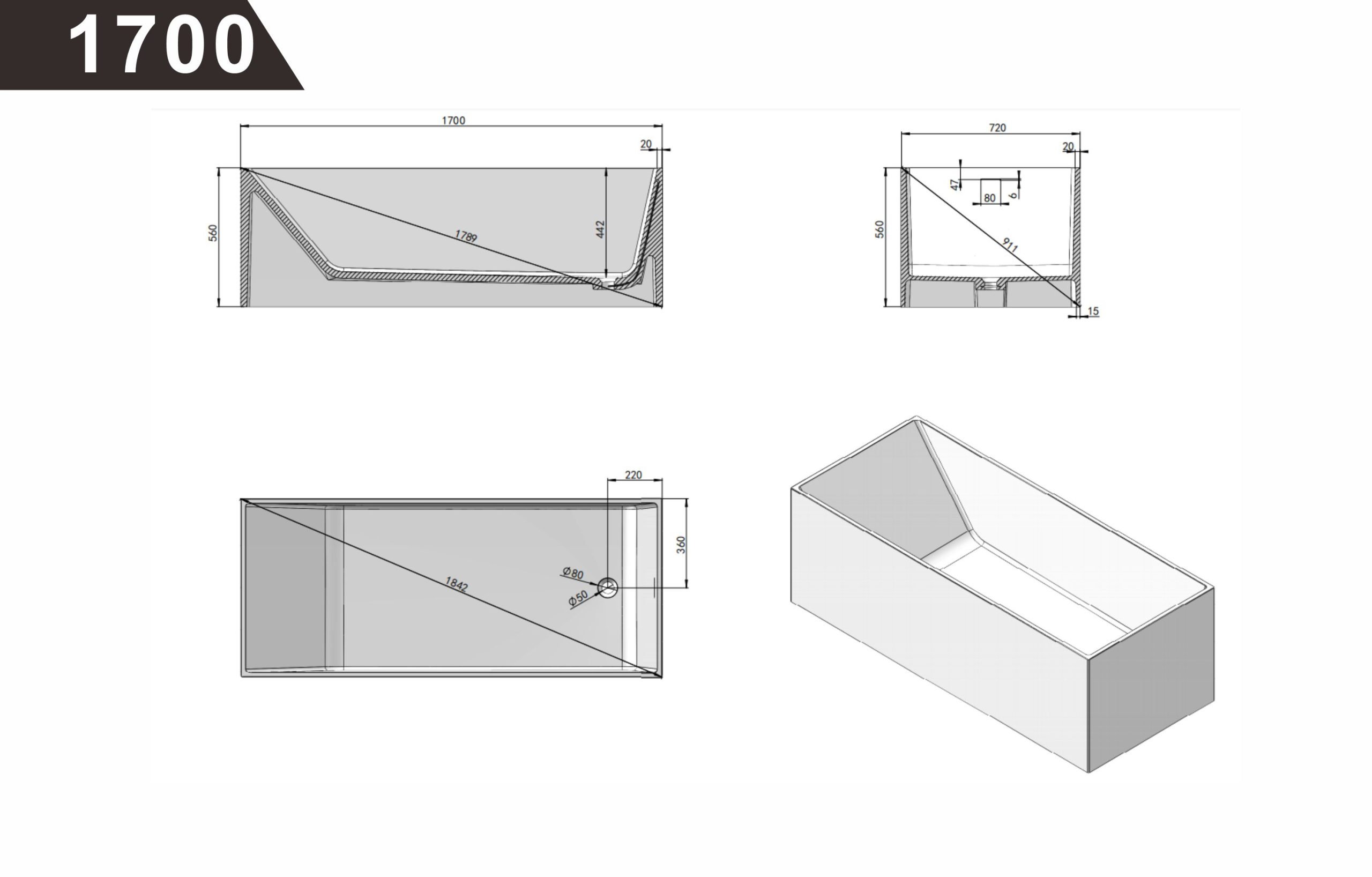 1700

1700
20
560
1789
442

720
20
47
80
6
560
911
15

220
360
Ø80
Ø50
1842