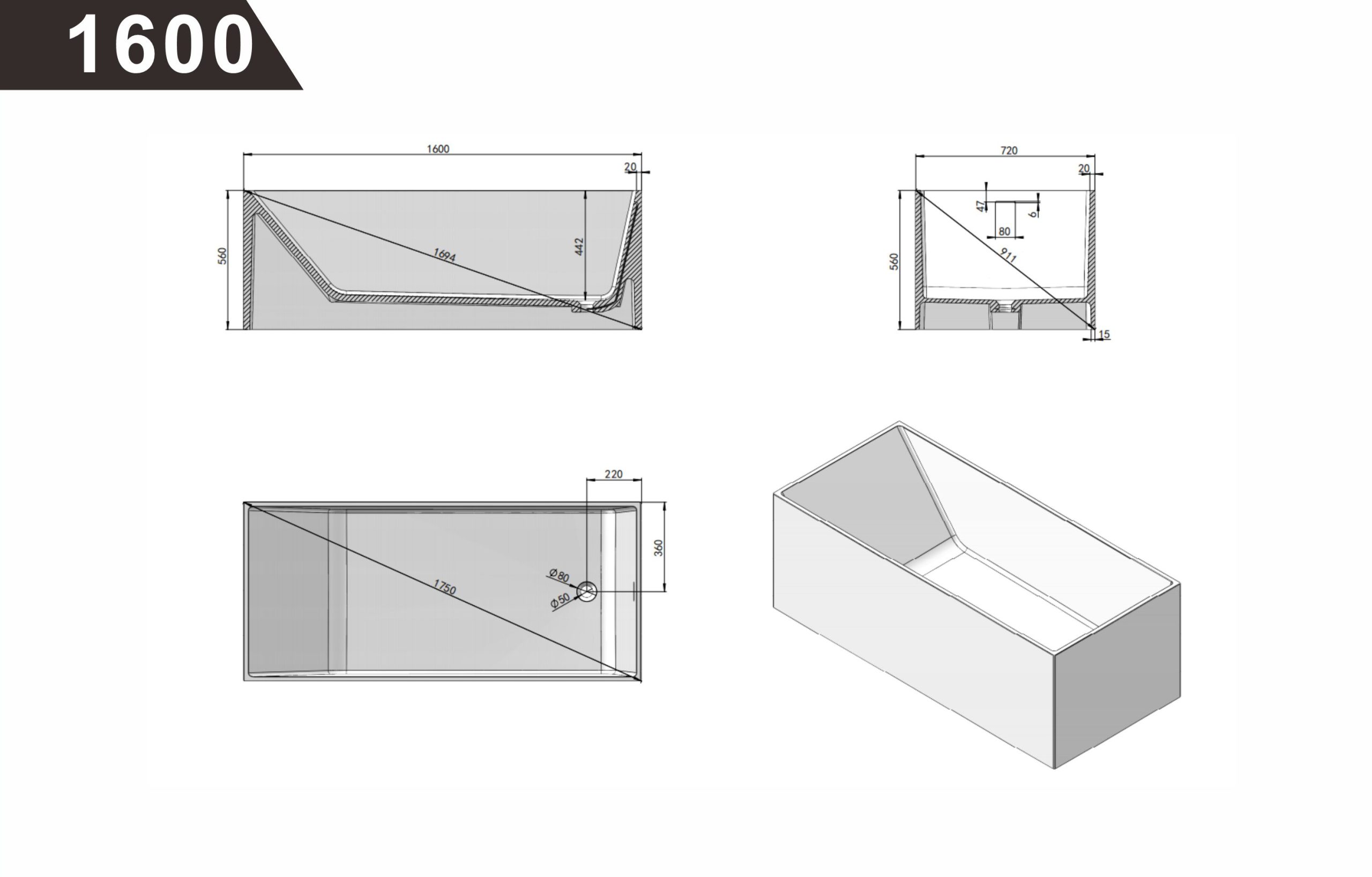 1600

1600
20
560
1694
442

720
20
47
6
80
560
911
15

220
360
Ø80
Ø50
1750