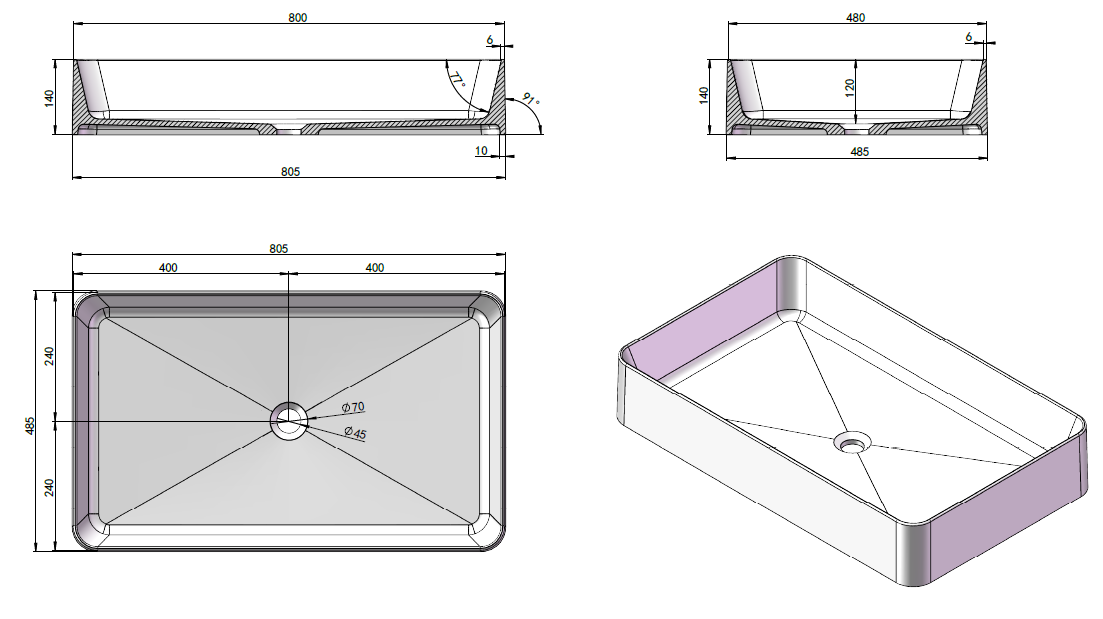 800
6
140
77°
91°
10
805

480
6
140
120
485

805
400
400
240
485
240
Ø70
Ø45