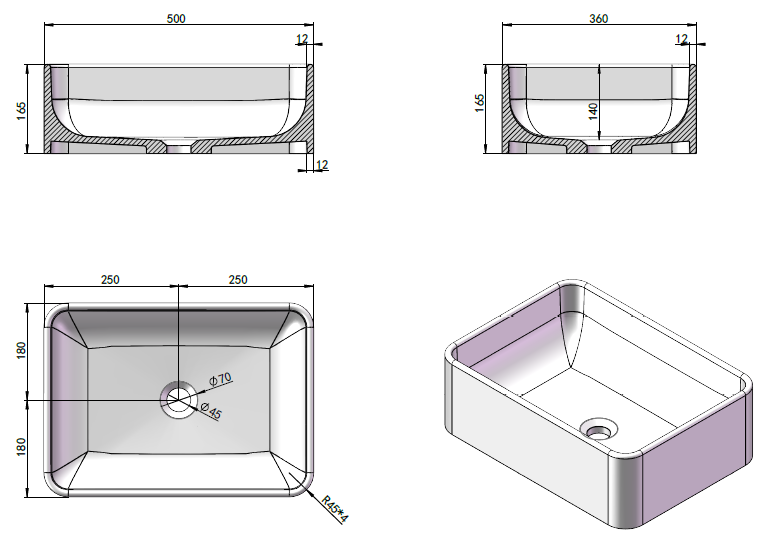 500
12
165
12
360
12
165
140
250
250
180
180
Φ70
Φ45
R45*4