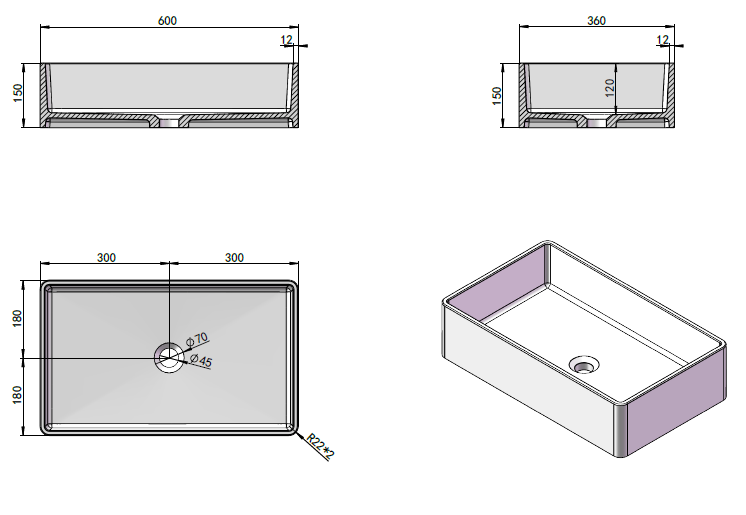 600
12
150

360
12
150
120

300
300
180
180
Φ70
Φ45
R22*2